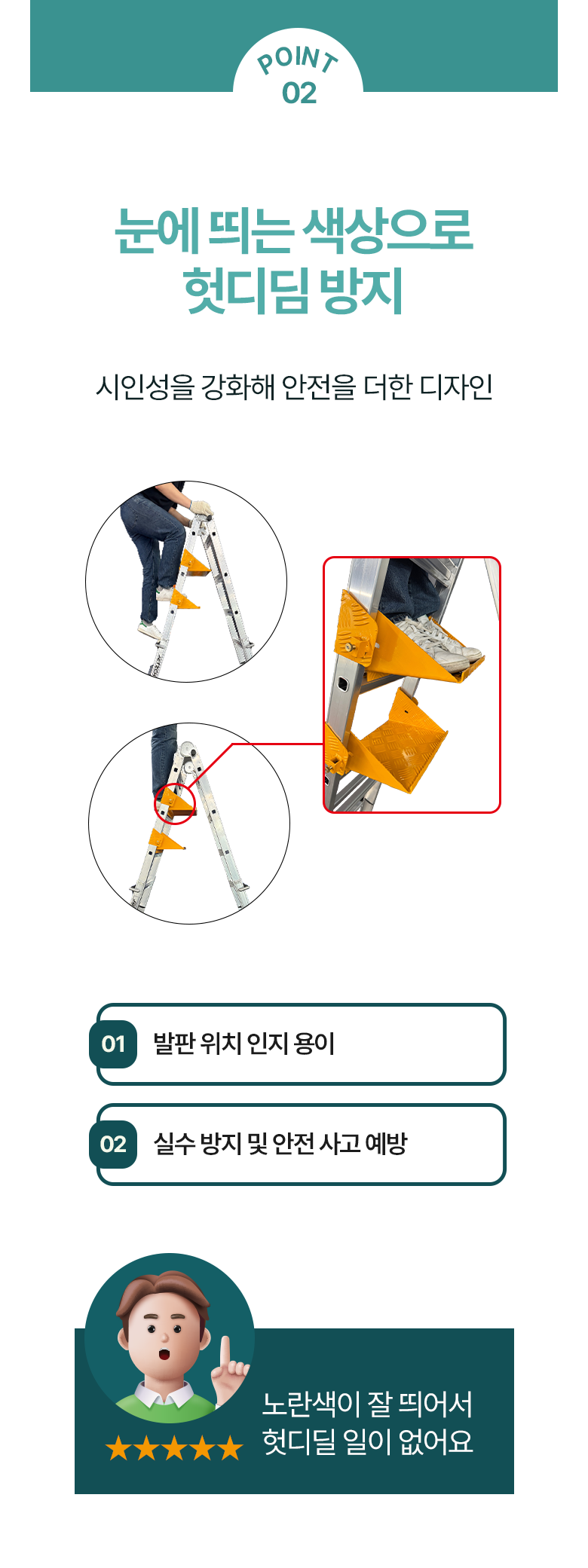 POINT
02

눈에 띄는 색상으로
헛디딤 방지

시인성을 강화해 안전을 더한 디자인

01 발판 위치 인지 용이

02 실수 방지 및 안전 사고 예방

★★★★★

노란색이 잘 띄어서
헛디딜 일이 없어요