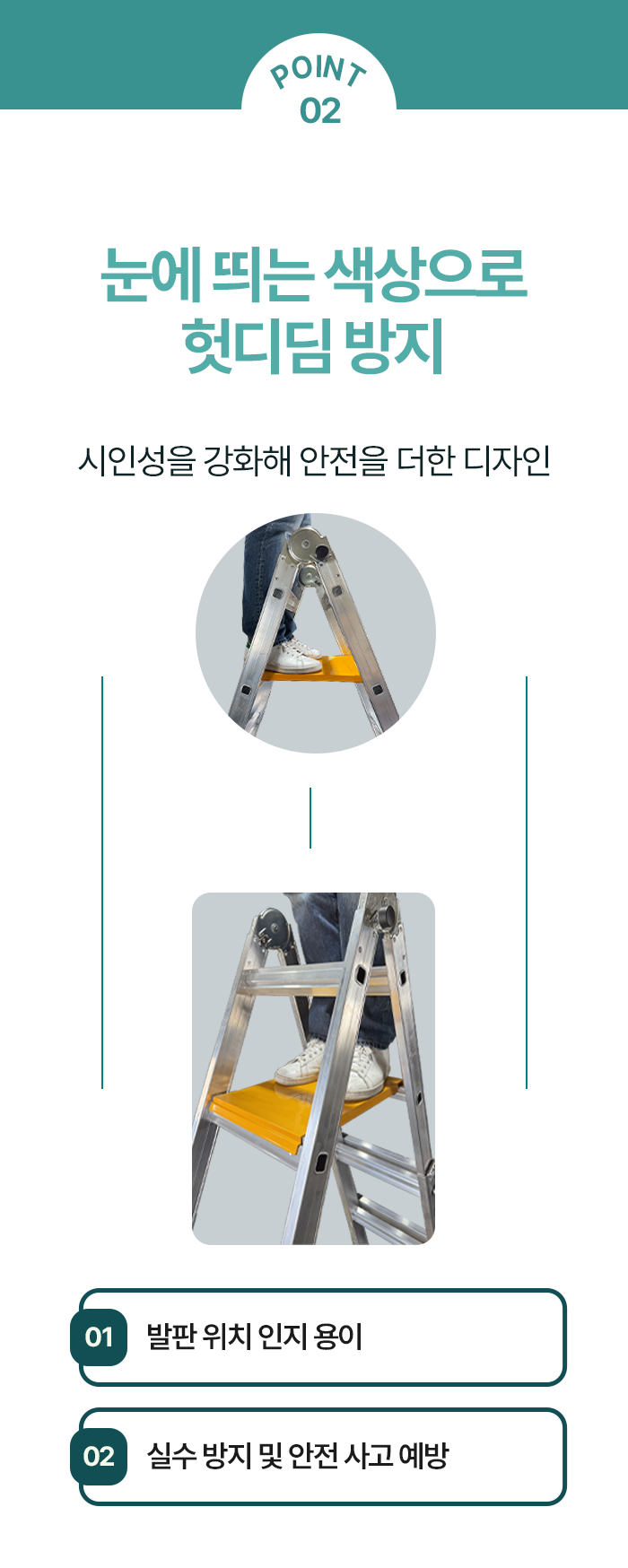 POINT
02

눈에 띄는 색상으로
헛디딤 방지

시인성을 강화해 안전을 더한 디자인

01 발판 위치 인지 용이

02 실수 방지 및 안전 사고 예방